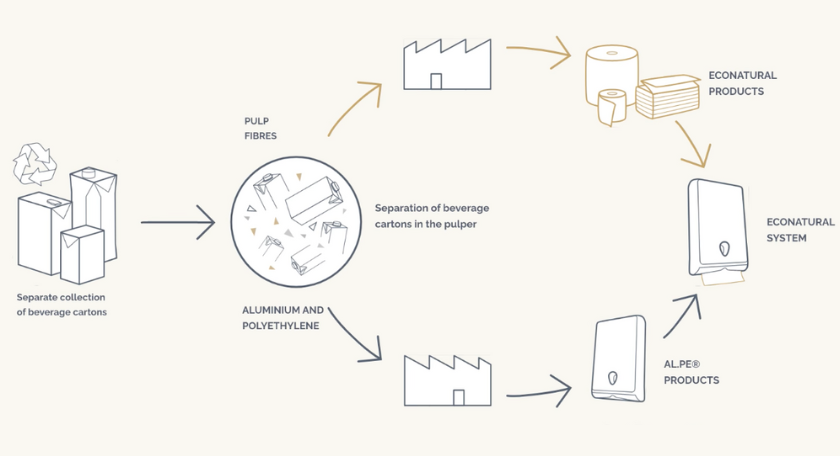 Separate collection of beverage cartons

PULP FIBRES

Separation of beverage cartons in the pulper

ALUMINIUM AND POLYETHYLENE

ECONATURAL PRODUCTS

ECONATURAL SYSTEM

AL.PE® PRODUCTS